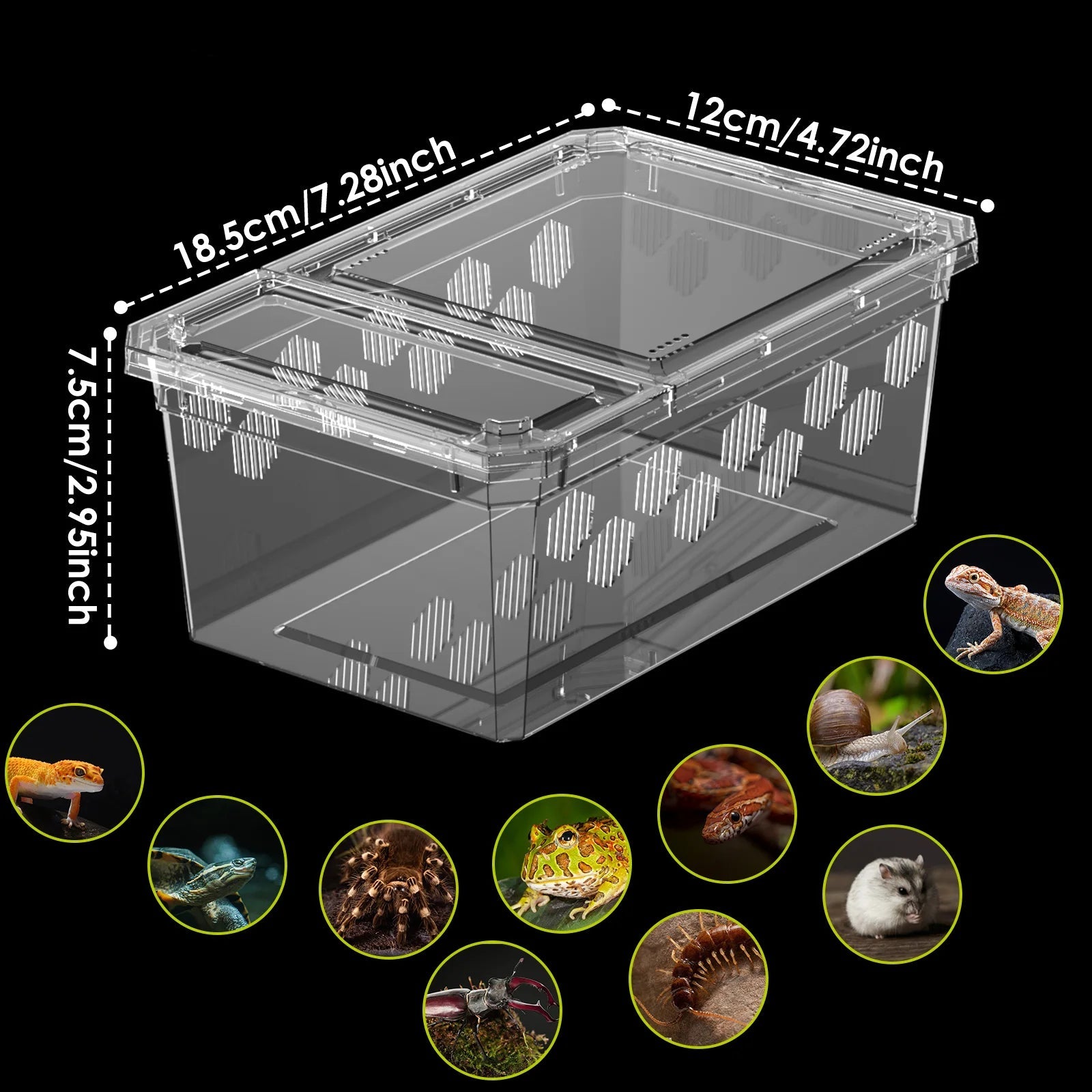 18.5cm/7.28inch

12cm/4.72inch

7.5cm/2.95inch